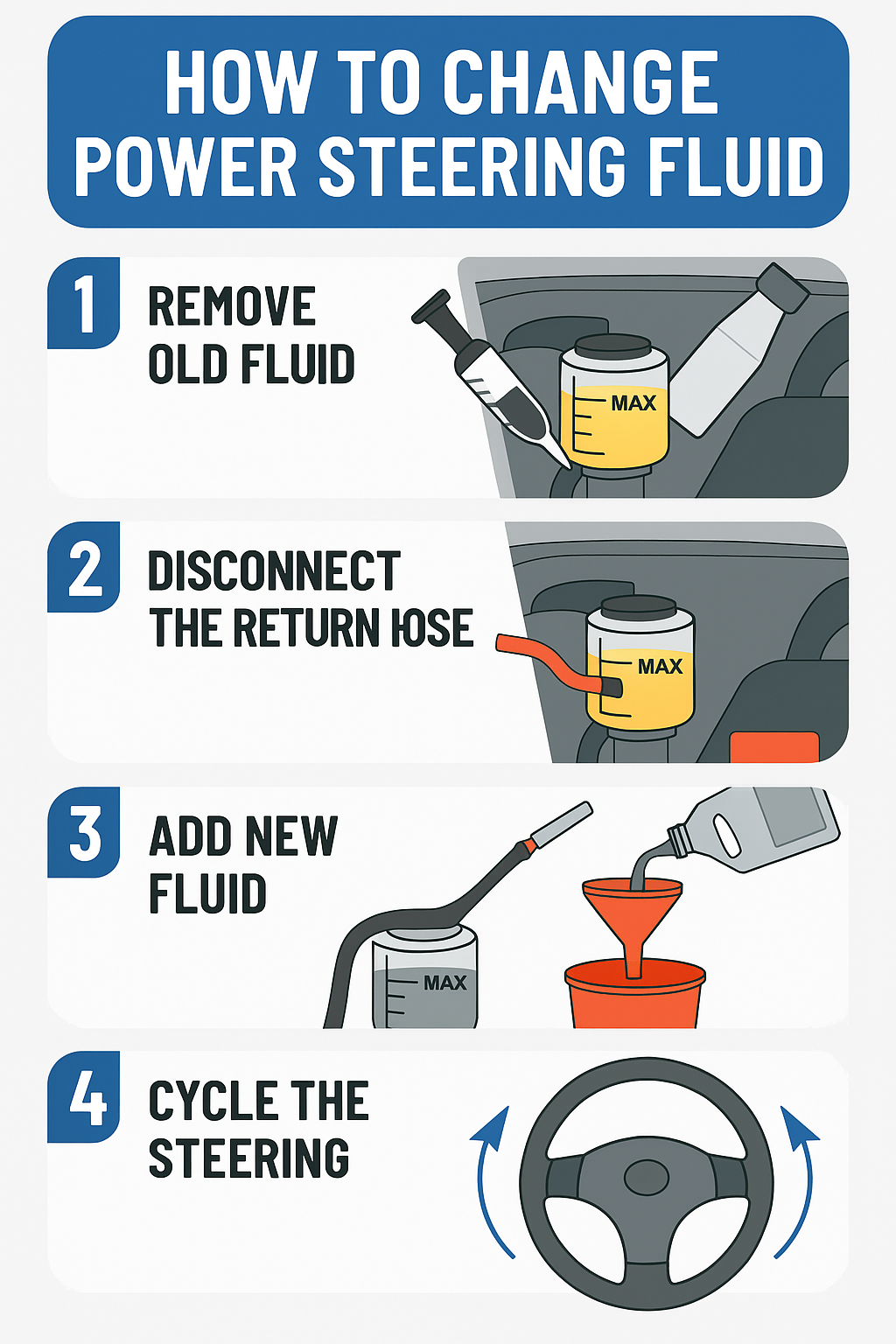 HOW TO CHANGE POWER STEERING FLUID

1 REMOVE OLD FLUID

MAX

2 DISCONNECT THE RETURN IOSE

MAX

3 ADD NEW FLUID

MAX

4 CYCLE THE STEERING