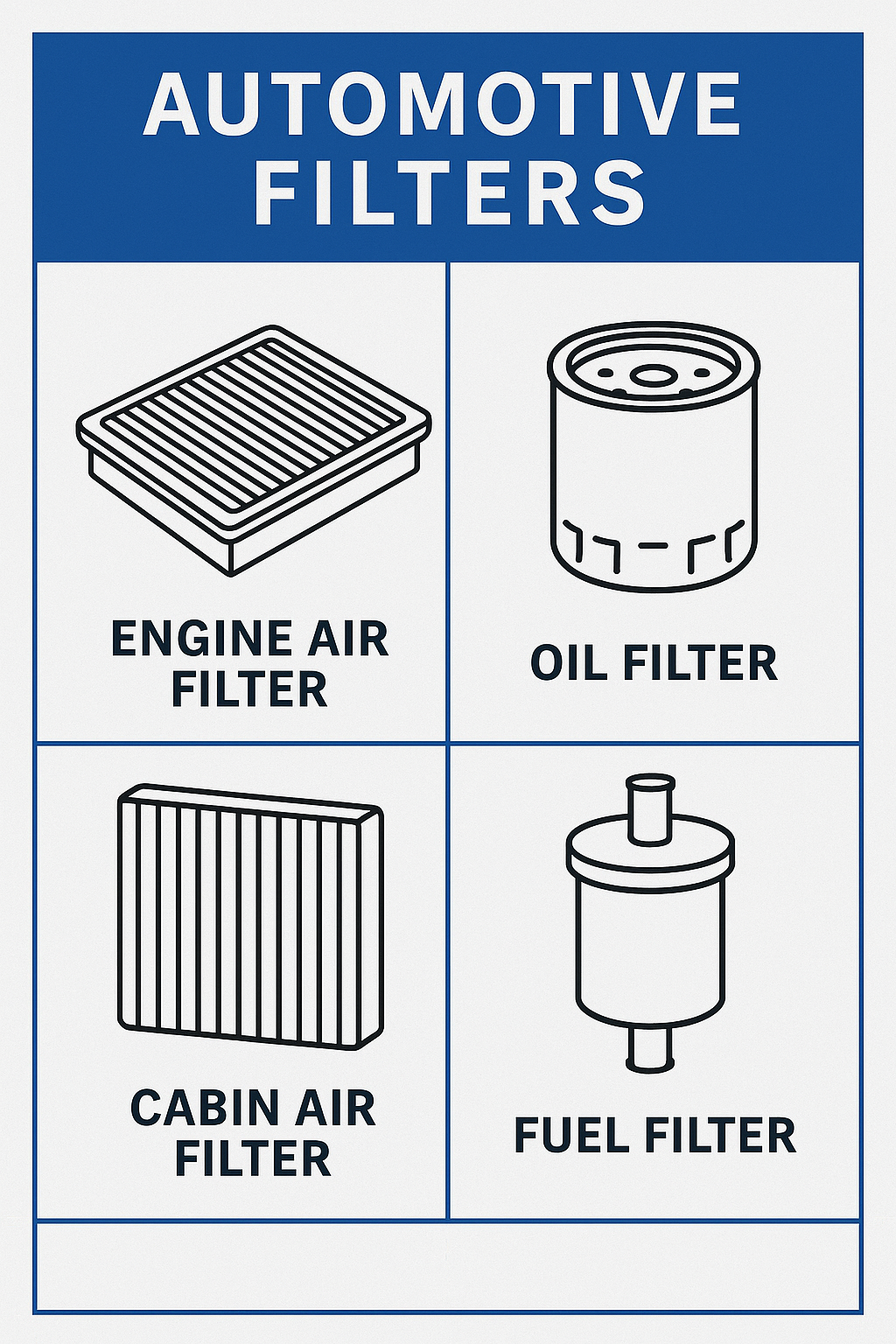 AUTOMOTIVE FILTERS

ENGINE AIR FILTER

OIL FILTER

CABIN AIR FILTER

FUEL FILTER